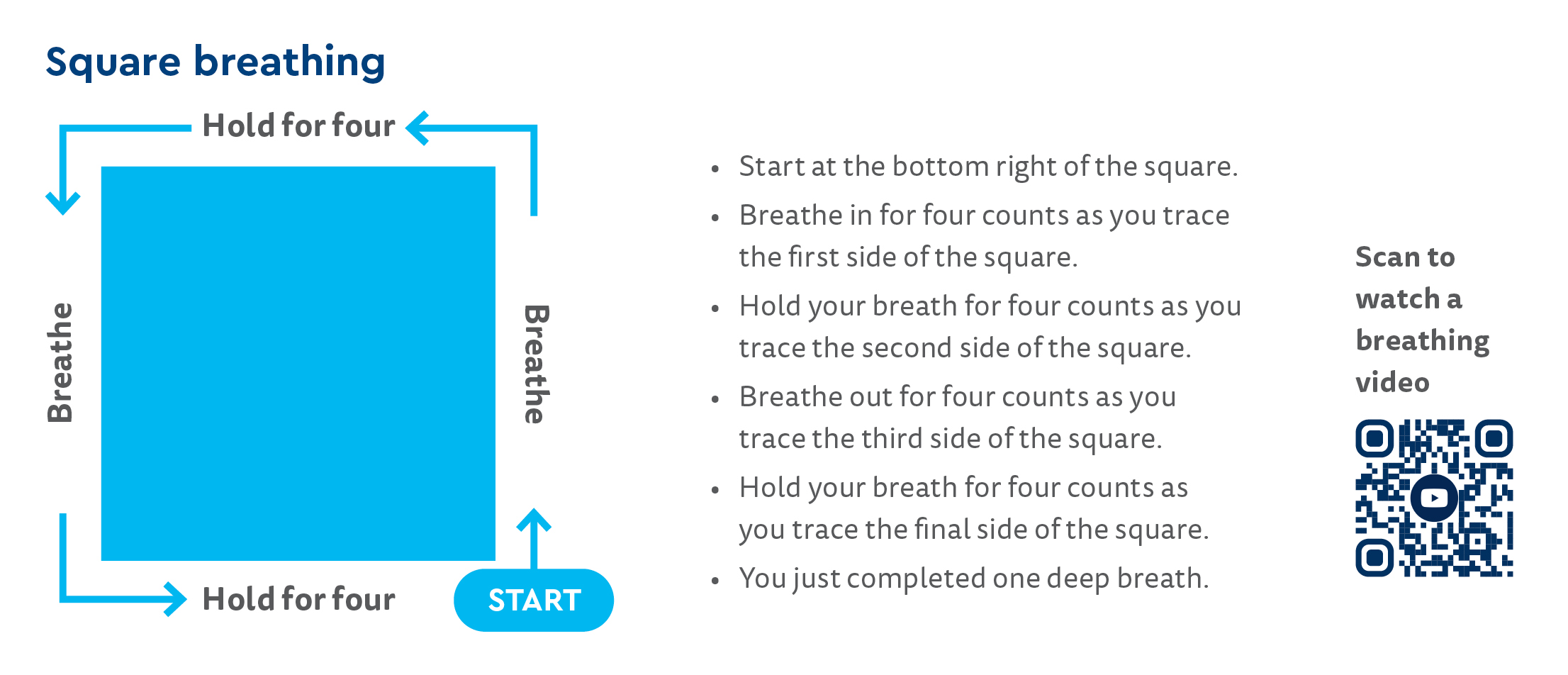 Square breathing

Hold for four

Breathe

Breathe

Hold for four

START

• Start at the bottom right of the square.
• Breathe in for four counts as you trace the first side of the square.
• Hold your breath for four counts as you trace the second side of the square.
• Breathe out for four counts as you trace the third side of the square.
• Hold your breath for four counts as you trace the final side of the square.
• You just completed one deep breath.

Scan to watch a breathing video